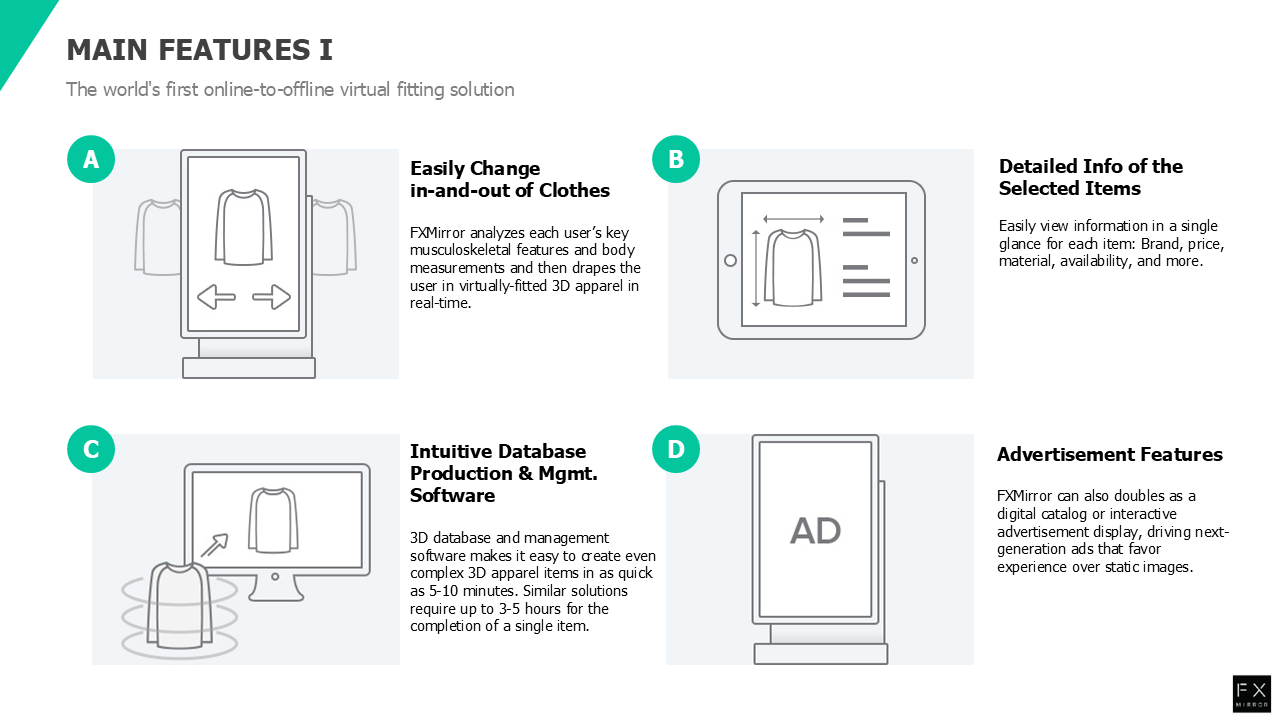 MAIN FEATURES I

The world's first online-to-offline virtual fitting solution

A

Easily Change in-and-out of Clothes

FXMirror analyzes each user's key musculoskeletal features and body measurements and then drapes the user in virtually-fitted 3D apparel in real-time.

B

Detailed Info of the Selected Items

Easily view information in a single glance for each item: Brand, price, material, availability, and more.

C

Intuitive Database Production & Mgmt. Software

3D database and management software makes it easy to create even complex 3D apparel items in as quick as 5-10 minutes. Similar solutions require up to 3-5 hours for the completion of a single item.

D

AD

Advertisement Features

FXMirror can also doubles as a digital catalog or interactive advertisement display, driving next-generation ads that favor experience over static images.

FX MIRROR